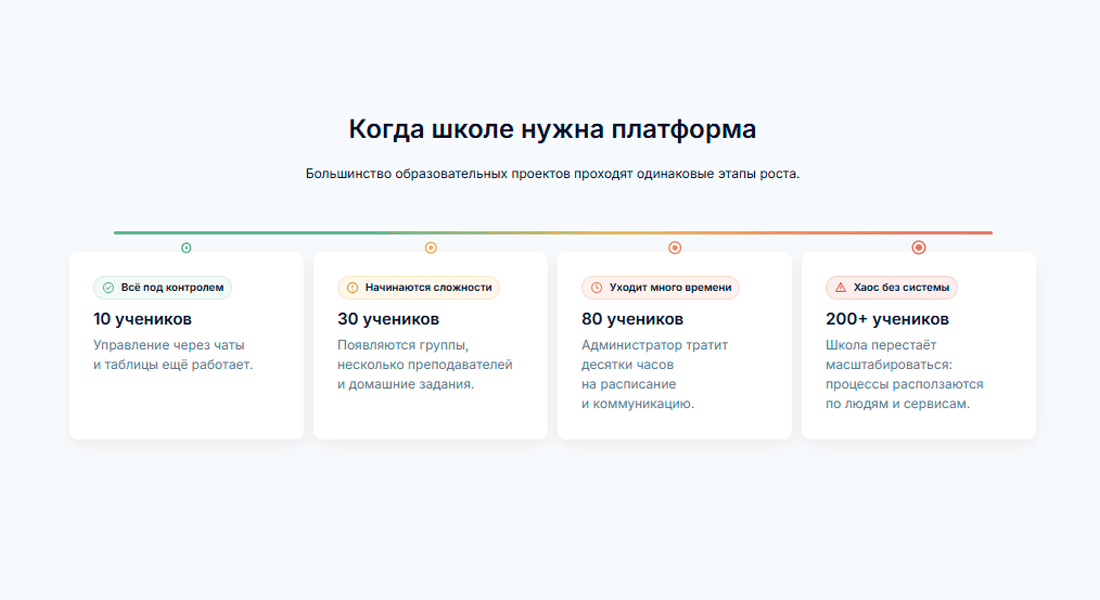 Когда школе нужна платформа

Большинство образовательных проектов проходят одинаковые этапы роста.

Всё под контролем

10 учеников

Управление через чаты и таблицы ещё работает.

Начинаются сложности

30 учеников

Появляются группы, несколько преподавателей и домашние задания.

Уходит много времени

80 учеников

Администратор тратит десятки часов на расписание и коммуникацию.

Хаос без системы

200+ учеников

Школа перестаёт масштабироваться: процессы расползаются по людям и сервисам.